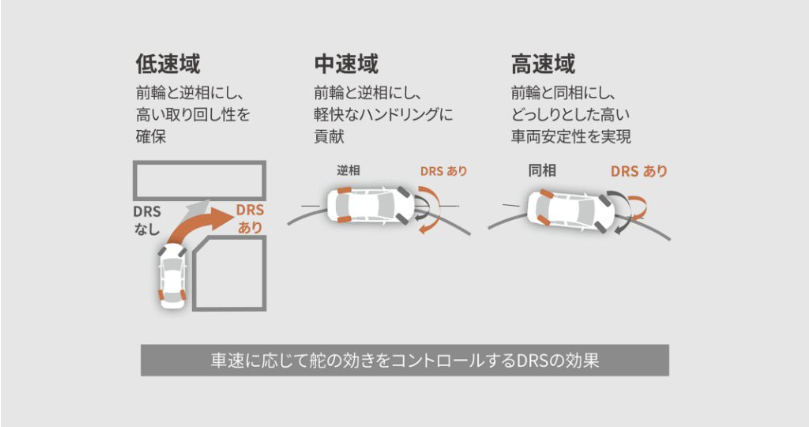 低速域
前輪と逆相にし、高い取り回し性を確保

DRS
なし

DRS
あり

中速域
前輪と逆相にし、軽快なハンドリングに貢献

逆相

DRS あり

高速域
前輪と同相にし、どっしりとした高い車両安定性を実現

同相

DRS あり

車速に応じて舵の効きをコントロールするDRSの効果