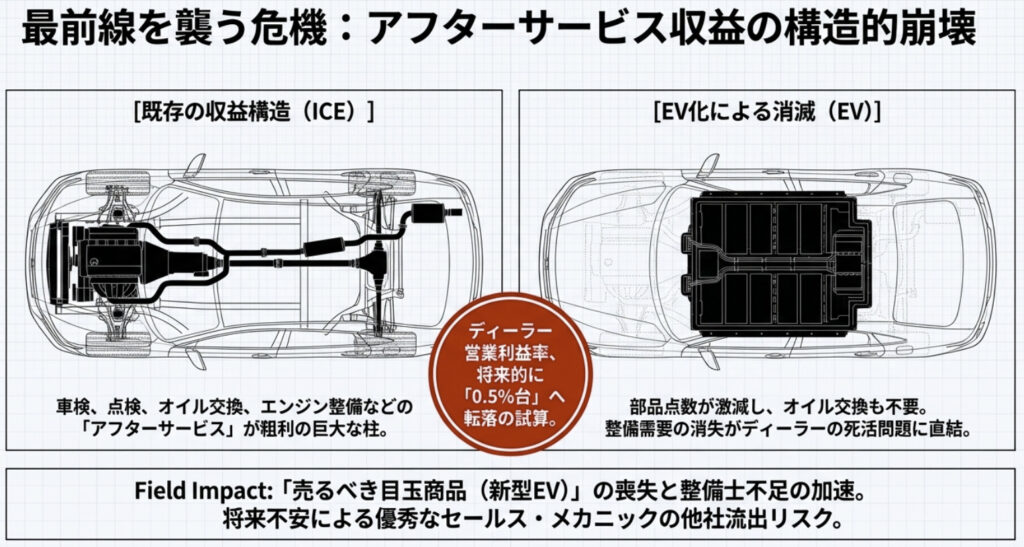 最前線を襲う危機：アフターサービス収益の構造的崩壊

[既存の収益構造（ICE）]

車検、点検、オイル交換、エンジン整備などの「アフターサービス」が粗利の巨大な柱。

ディーラー営業利益率、将来的に「0.5%台」へ転落の試算。

[EV化による消滅（EV）]

部品点数が激減し、オイル交換も不要。整備需要の消失がディーラーの死活問題に直結。

Field Impact:「売るべき目玉商品（新型EV）」の喪失と整備士不足の加速。将来不安による優秀なセールス・メカニックの他社流出リスク。