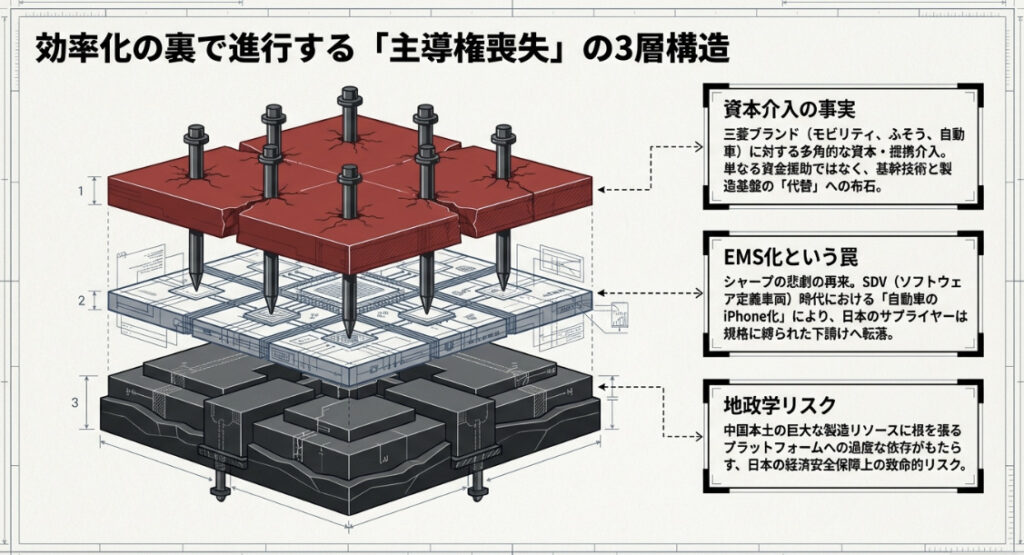 効率化の裏で進行する「主導権喪失」の3層構造

1

2

3

資本介入の事実

三菱ブランド（モビリティ、ふそう、自動車）に対する多角的な資本・提携介入。単なる資金援助ではなく、基幹技術と製造基盤の「代替」への布石。

EMS化という罠

シャープの悲劇の再来。SDV（ソフトウェア定義車両）時代における「自動車のiPhone化」により、日本のサプライヤーは規格に縛られた下請けへ転落。

地政学リスク

中国本土の巨大な製造リソースに根を張るプラットフォームへの過度な依存がもたらす、日本の経済安全保障上の致命的リスク。