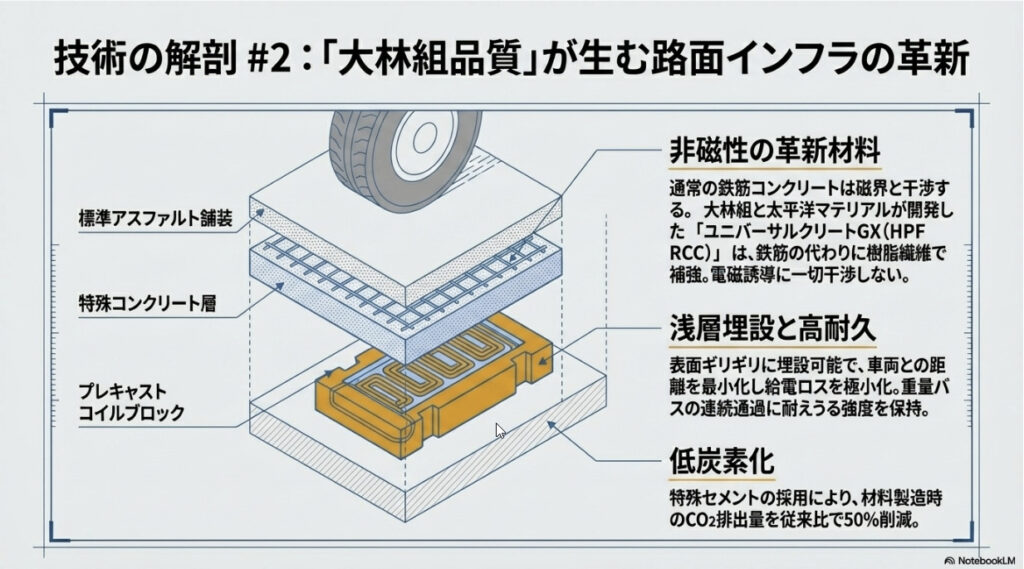 技術の解剖 #2：「大林組品質」が生む路面インフラの革新

標準アスファルト舗装

特殊コンクリート層

プレキャスト
コイルブロック

非磁性の革新材料

通常の鉄筋コンクリートは磁界と干渉する。大林組と太平洋マテリアルが開発した「ユニバーサルクリートGX（HPF RCC）」は、鉄筋の代わりに樹脂繊維で補強。電磁誘導に一切干渉しない。

浅層埋設と高耐久

表面ギリギリに埋設可能で、車両との距離を最小化し給電ロスを極小化。重量バスの連続通過に耐えうる強度を保持。

低炭素化

特殊セメントの採用により、材料製造時の$CO_2$排出量を従来比で50%削減。

NotebookLM