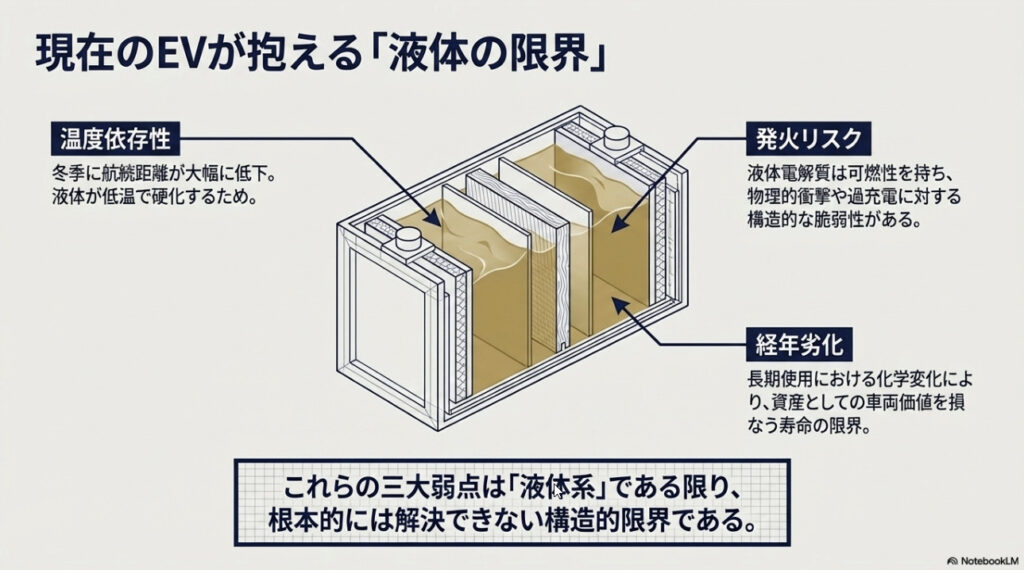 現在のEVが抱える「液体の限界」

温度依存性

冬季に航続距離が大幅に低下。液体が低温で硬化するため。

発火リスク

液体電解質は可燃性を持ち、物理的衝撃や過充電に対する構造的な脆弱性がある。

経年劣化

長期使用における化学変化により、資産としての車両価値を損なう寿命の限界。

これらの三大弱点は「液体系」である限り、根本的には解決できない構造的限界である。

NotebookLM