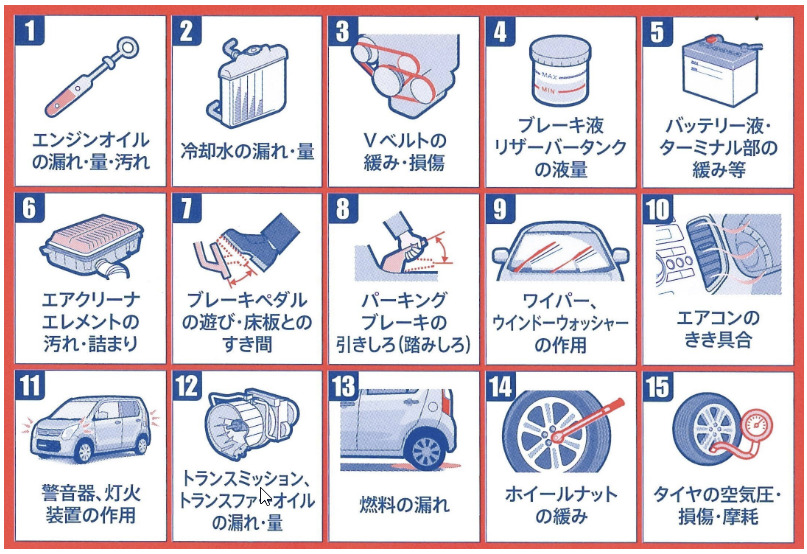 1
エンジンオイルの漏れ・量・汚れ

2
冷却水の漏れ・量

3
Vベルトの緩み・損傷

4
MAX
MIN
ブレーキ液リザーバータンクの液量

5
バッテリー液・ターミナル部の緩み等

6
エアクリーナエレメントの汚れ・詰まり

7
ブレーキペダルの遊び・床板とのすき間

8
パーキングブレーキの引きしろ(踏みしろ)

9
ワイパー、ウインドーウォッシャーの作用

10
エアコンのきき具合

11
警音器、灯火装置の作用

12
トランスミッション、トランスファーオイルの漏れ・量

13
燃料の漏れ

14
ホイールナットの緩み

15
タイヤの空気圧・損傷・摩耗